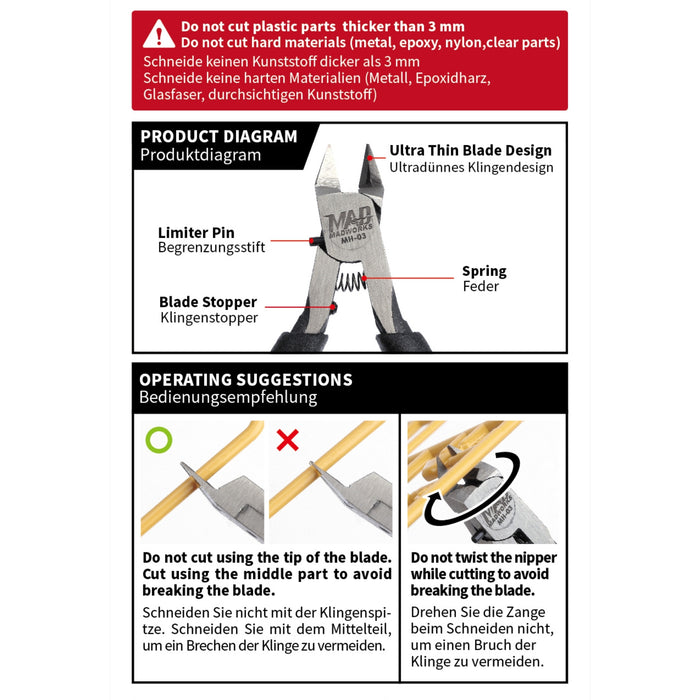 Do not cut plastic parts thicker than 3 mm
Do not cut hard materials (metal, epoxy, nylon,clear parts)
Schneide keinen Kunststoff dicker als 3 mm
Schneide keine harten Materialien (Metall, Epoxidharz, Glasfaser, durchsichtigen Kunststoff)

PRODUCT DIAGRAM
Produktdiagram

Ultra Thin Blade Design
Ultradünnes Klingendesign

MAD
MADWORKS
MH-03

Limiter Pin
Begrenzungsstift

Spring
Feder

Blade Stopper
Klingenstopper

OPERATING SUGGESTIONS
Bedienungsempfehlung

MADWORKS
MH-03

Do not cut using the tip of the blade. Cut using the middle part to avoid breaking the blade.

Schneiden Sie nicht mit der Klingenspitze. Schneiden Sie mit dem Mittelteil, um ein Brechen der Klinge zu vermeiden.

Do not twist the nipper while cutting to avoid breaking the blade.

Drehen Sie die Zange beim Schneiden nicht, um einen Bruch der Klinge zu vermeiden.